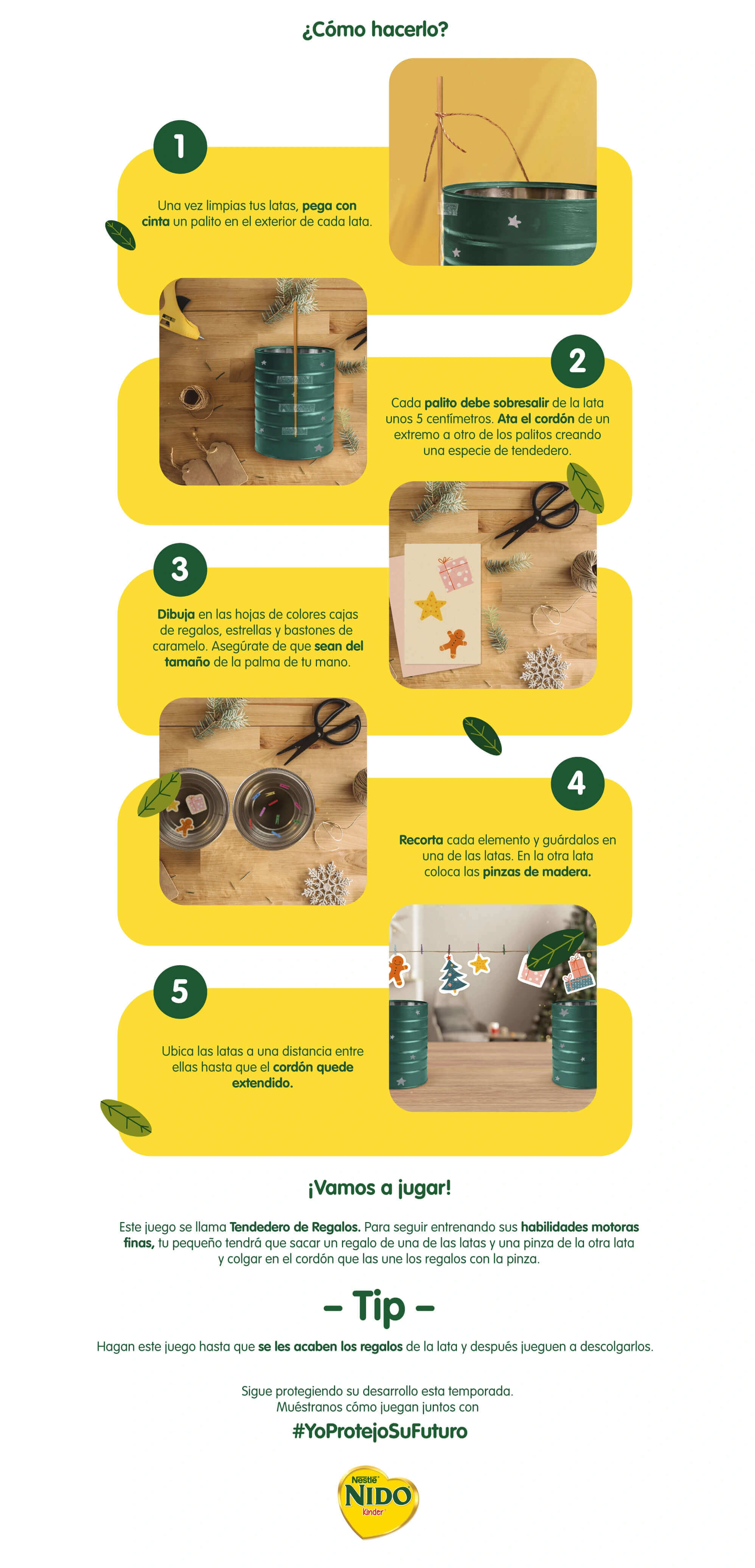 ¿Cómo hacerlo?

1

Una vez limpias tus latas, pega con cinta un palito en el exterior de cada lata.

2

Cada palito debe sobresalir de la lata unos 5 centímetros. Ata el cordón de un extremo a otro de los palitos creando una especie de tendedero.

3

Dibuja en las hojas de colores cajas de regalos, estrellas y bastones de caramelo. Asegúrate de que sean del tamaño de la palma de tu mano.

4

Recorta cada elemento y guárdalos en una de las latas. En la otra lata coloca las pinzas de madera.

5

Ubica las latas a una distancia entre ellas hasta que el cordón quede extendido.

¡Vamos a jugar!

Este juego se llama Tendedero de Regalos. Para seguir entrenando sus habilidades motoras finas, tu pequeño tendrá que sacar un regalo de una de las latas y una pinza de la otra lata y colgar en el cordón que las une los regalos con la pinza.

– Tip –

Hagan este juego hasta que se les acaben los regalos de la lata y después jueguen a descolgarlos.

Sigue protegiendo su desarrollo esta temporada. Muéstranos cómo juegan juntos con

#YoProtejoSuFuturo

Nestlé NIDO Kinder